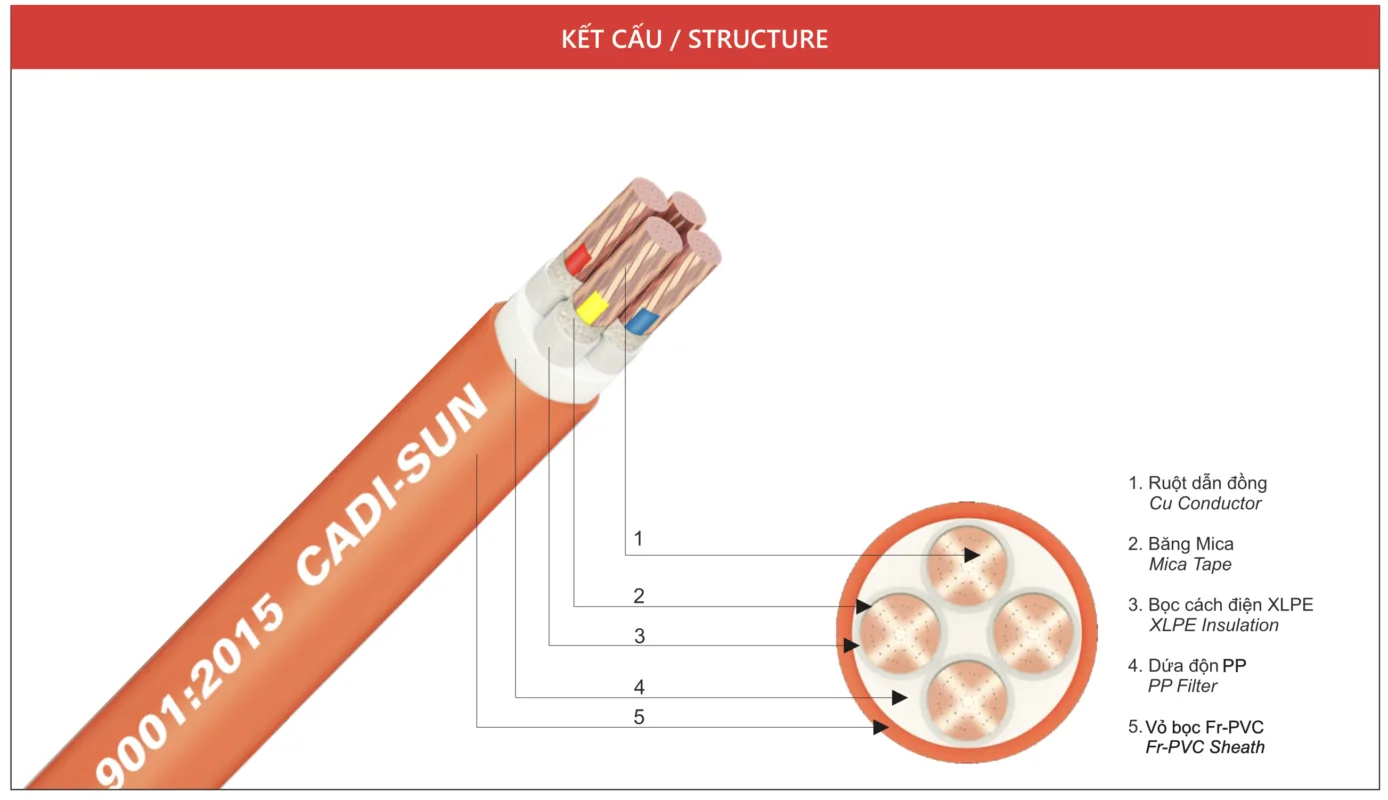 KẾT CẤU / STRUCTURE

9001:2015 CADI-SUN

1
2
3
4
5

1. Ruột dẫn đồng
Cu Conductor

2. Băng Mica
Mica Tape

3. Bọc cách điện XLPE
XLPE Insulation

4. Dứa độn PP
PP Filter

5. Vỏ bọc Fr-PVC
Fr-PVC Sheath