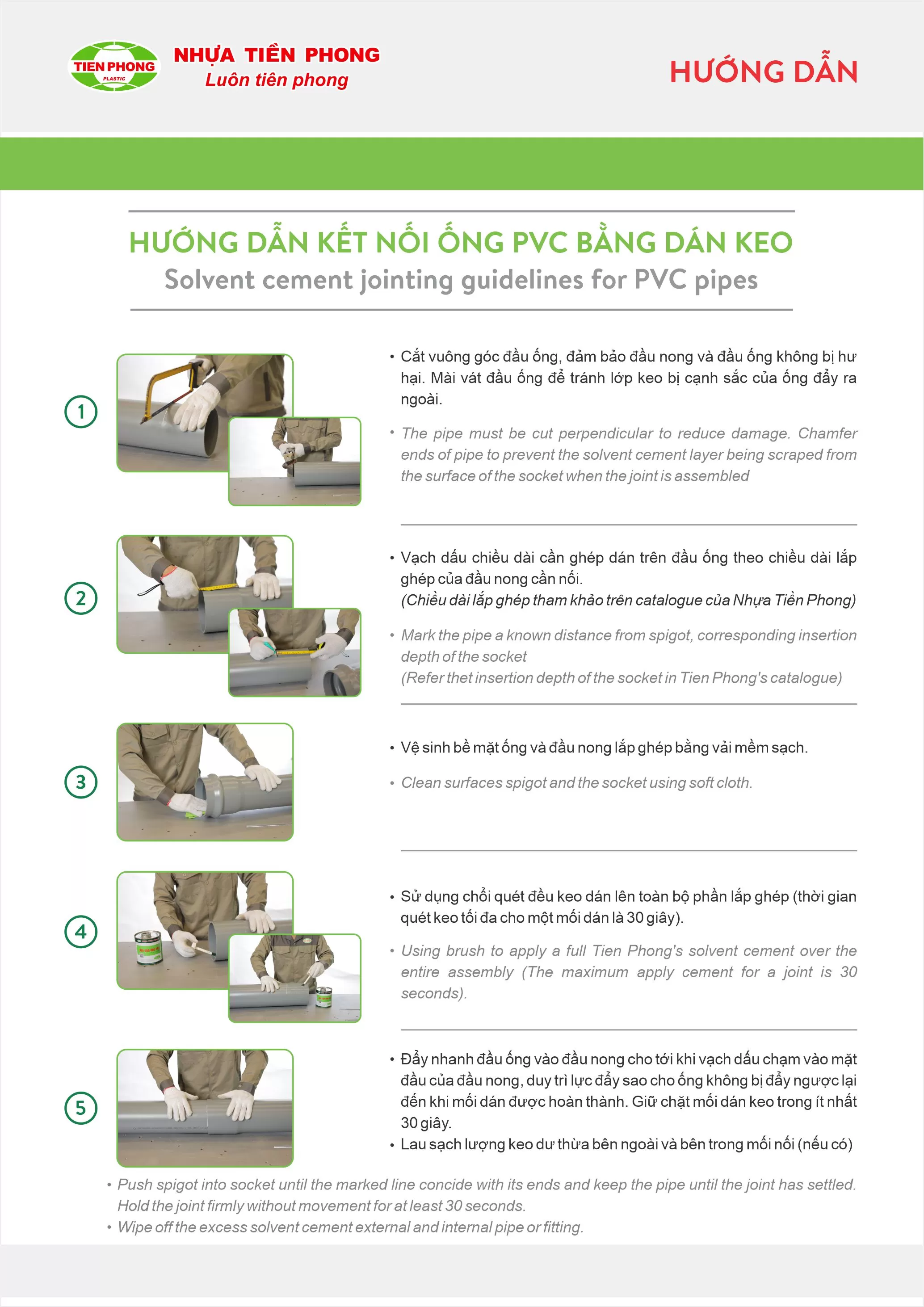 TIEN PHONG PLASTIC

NHỰA TIỀN PHONG
Luôn tiên phong

HƯỚNG DẪN

HƯỚNG DẪN KẾT NỐI ỐNG PVC BẰNG DÁN KEO
Solvent cement jointing guidelines for PVC pipes

1

• Cắt vuông góc đầu ống, đảm bảo đầu nong và đầu ống không bị hư hại. Mài vát đầu ống để tránh lớp keo bị cạnh sắc của ống đẩy ra ngoài.

• The pipe must be cut perpendicular to reduce damage. Chamfer ends of pipe to prevent the solvent cement layer being scraped from the surface of the socket when the joint is assembled

2

• Vạch dấu chiều dài cần ghép dán trên đầu ống theo chiều dài lắp ghép của đầu nong cần nối.
(Chiều dài lắp ghép tham khảo trên catalogue của Nhựa Tiền Phong)

• Mark the pipe a known distance from spigot, corresponding insertion depth of the socket
(Refer thet insertion depth of the socket in Tien Phong's catalogue)

3

• Vệ sinh bề mặt ống và đầu nong lắp ghép bằng vải mềm sạch.

• Clean surfaces spigot and the socket using soft cloth.

4

• Sử dụng chổi quét đều keo dán lên toàn bộ phần lắp ghép (thời gian quét keo tối đa cho một mối dán là 30 giây).

• Using brush to apply a full Tien Phong's solvent cement over the entire assembly (The maximum apply cement for a joint is 30 seconds).

5

• Đẩy nhanh đầu ống vào đầu nong cho tới khi vạch dấu chạm vào mặt đầu của đầu nong, duy trì lực đẩy sao cho ống không bị đẩy ngược lại đến khi mối dán được hoàn thành. Giữ chặt mối dán keo trong ít nhất 30 giây.
• Lau sạch lượng keo dư thừa bên ngoài và bên trong mối nối (nếu có)

• Push spigot into socket until the marked line concide with its ends and keep the pipe until the joint has settled. Hold the joint firmly without movement for at least 30 seconds.
• Wipe off the excess solvent cement external and internal pipe or fitting.